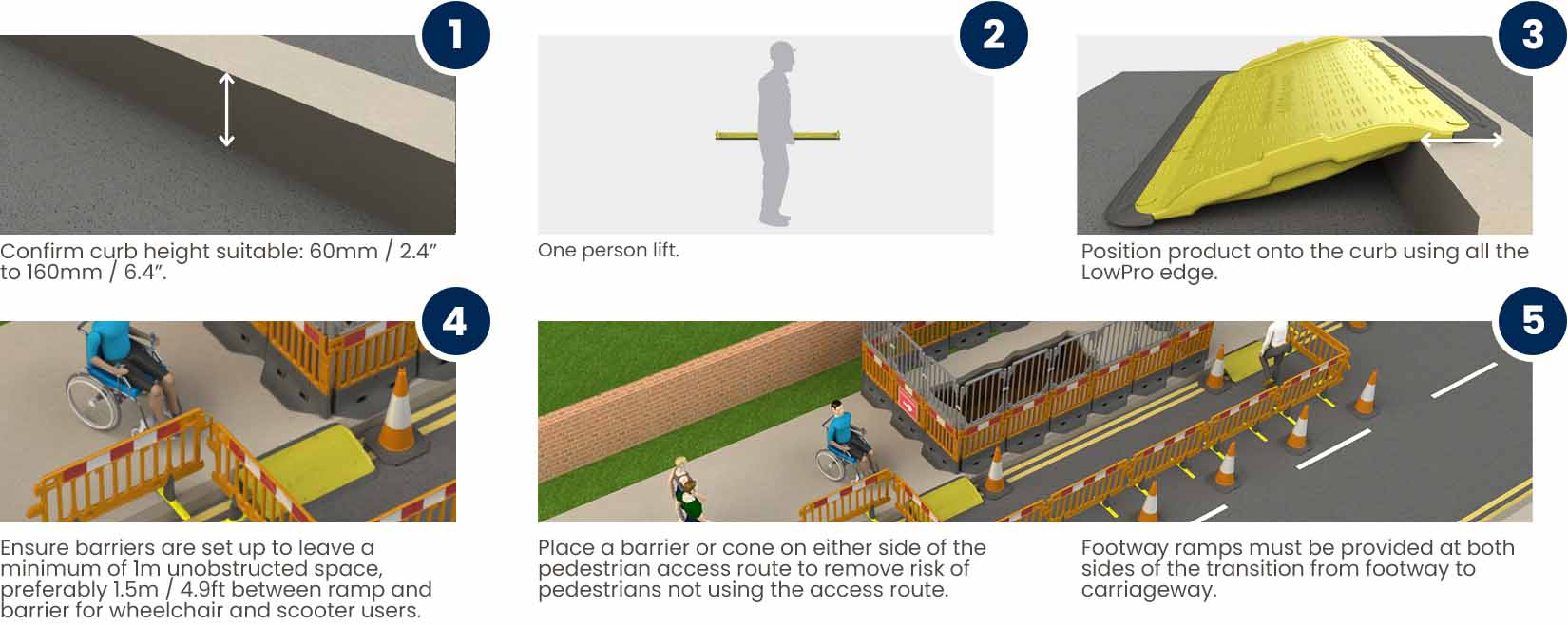 1

Confirm curb height suitable: 60mm / 2.4” to 160mm / 6.4”.

2

One person lift.

3

Position product onto the curb using all the LowPro edge.

4

Ensure barriers are set up to leave a minimum of 1m unobstructed space, preferably 1.5m / 4.9ft between ramp and barrier for wheelchair and scooter users.

5

Place a barrier or cone on either side of the pedestrian access route to remove risk of pedestrians not using the access route.

Footway ramps must be provided at both sides of the transition from footway to carriageway.