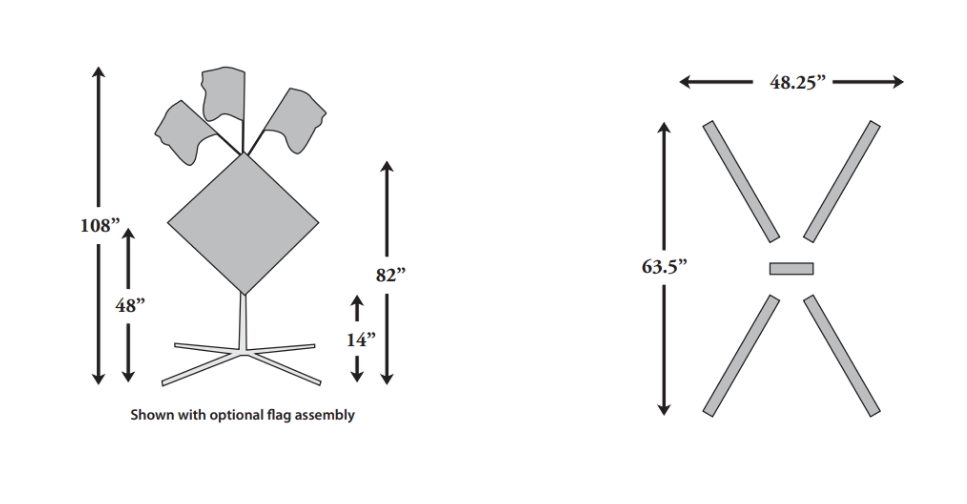 108”

48”

82”

14”

Shown with optional flag assembly

48.25”

63.5”