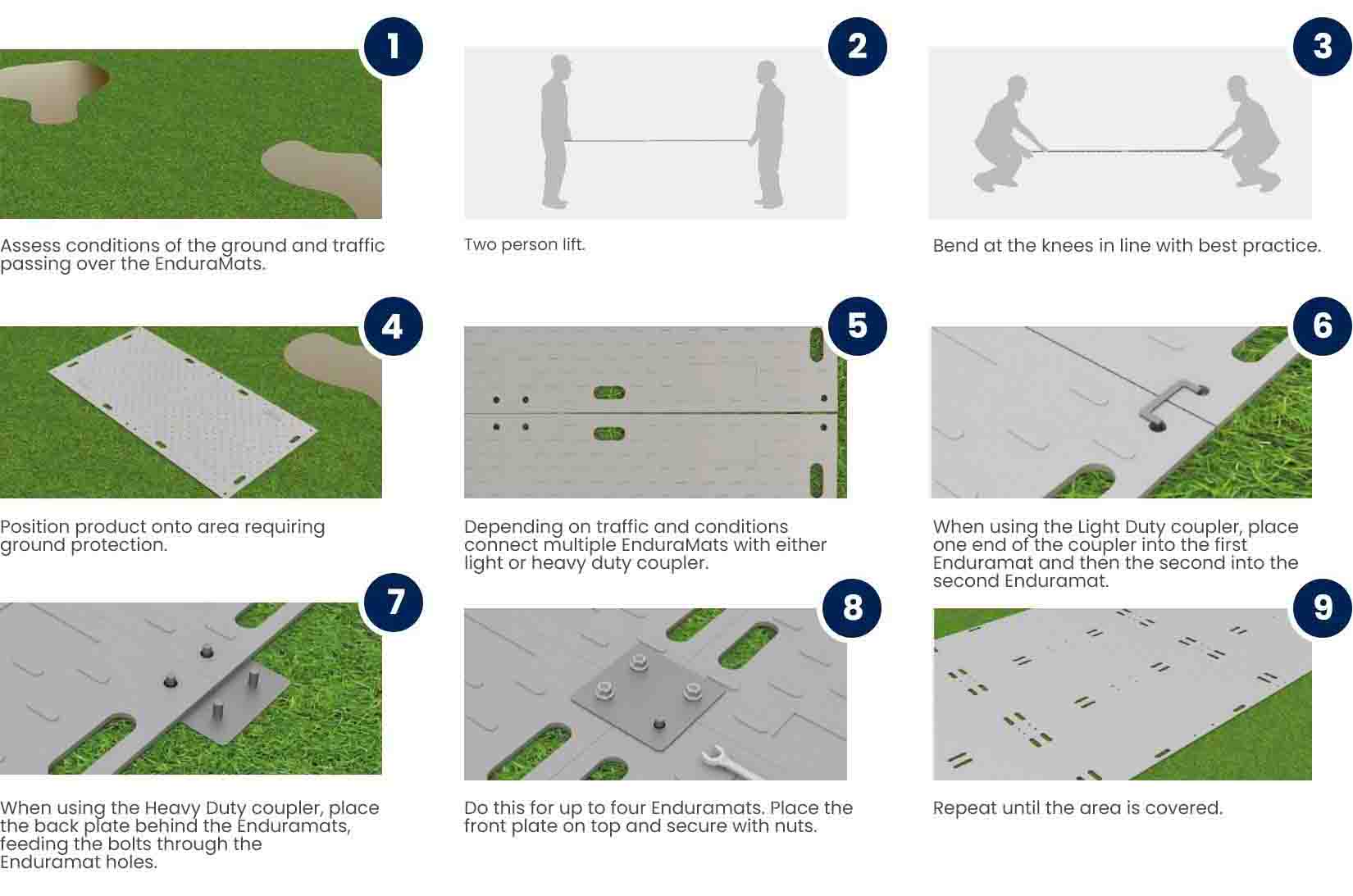 1

Assess conditions of the ground and traffic passing over the EnduraMats.

2

Two person lift.

3

Bend at the knees in line with best practice.

4

Position product onto area requiring ground protection.

5

Depending on traffic and conditions connect multiple EnduraMats with either light or heavy duty coupler.

6

When using the Light Duty coupler, place one end of the coupler into the first Enduramat and then the second into the second Enduramat.

7

When using the Heavy Duty coupler, place the back plate behind the Enduramats, feeding the bolts through the Enduramat holes.

8

Do this for up to four Enduramats. Place the front plate on top and secure with nuts.

9

Repeat until the area is covered.