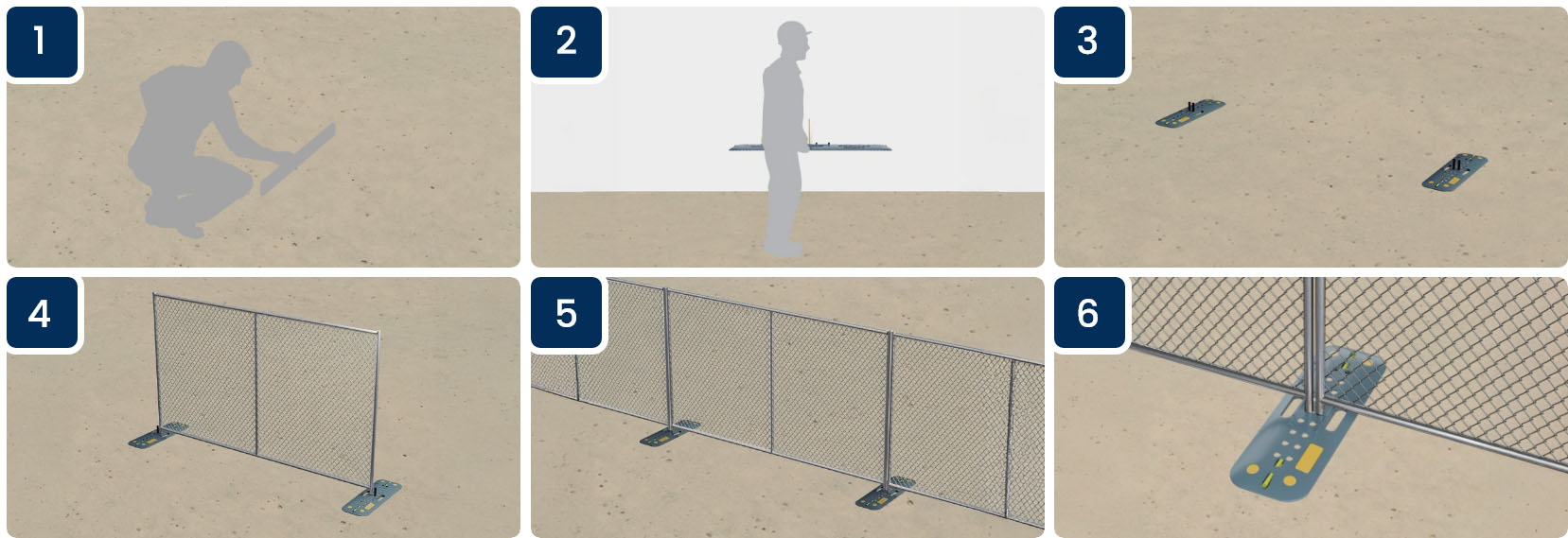 1

2

3

4

5

6