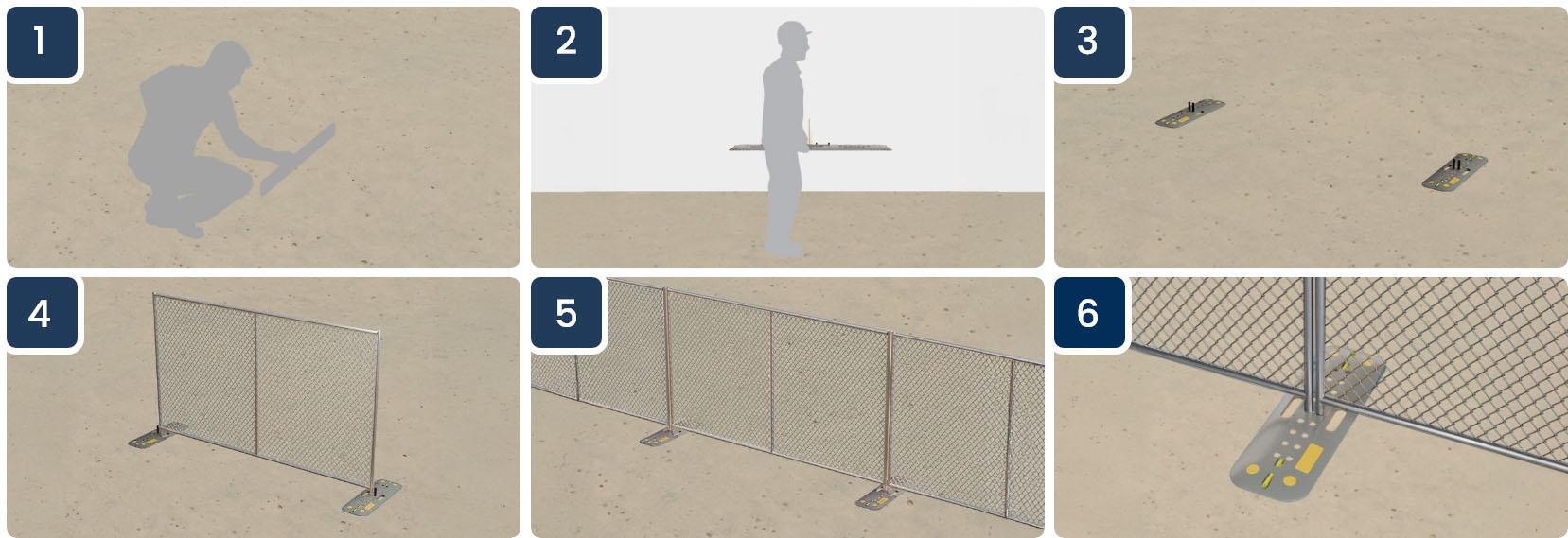 1

2

3

4

5

6