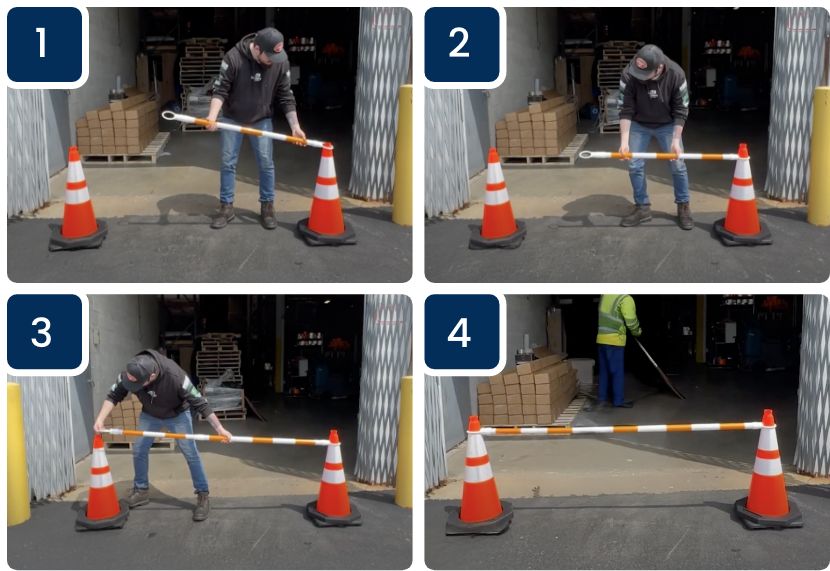 1

2

3

4