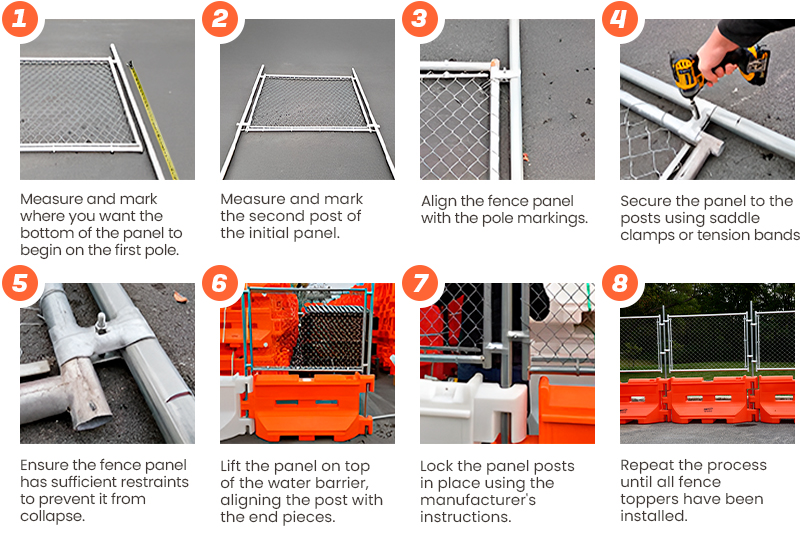 1
Measure and mark where you want the bottom of the panel to begin on the first pole.

2
Measure and mark the second post of the initial panel.

3
Align the fence panel with the pole markings.

4
Secure the panel to the posts using saddle clamps or tension bands

5
Ensure the fence panel has sufficient restraints to prevent it from collapse.

6
Lift the panel on top of the water barrier, aligning the post with the end pieces.

7
Lock the panel posts in place using the manufacturer's instructions.

8
Repeat the process until all fence toppers have been installed.